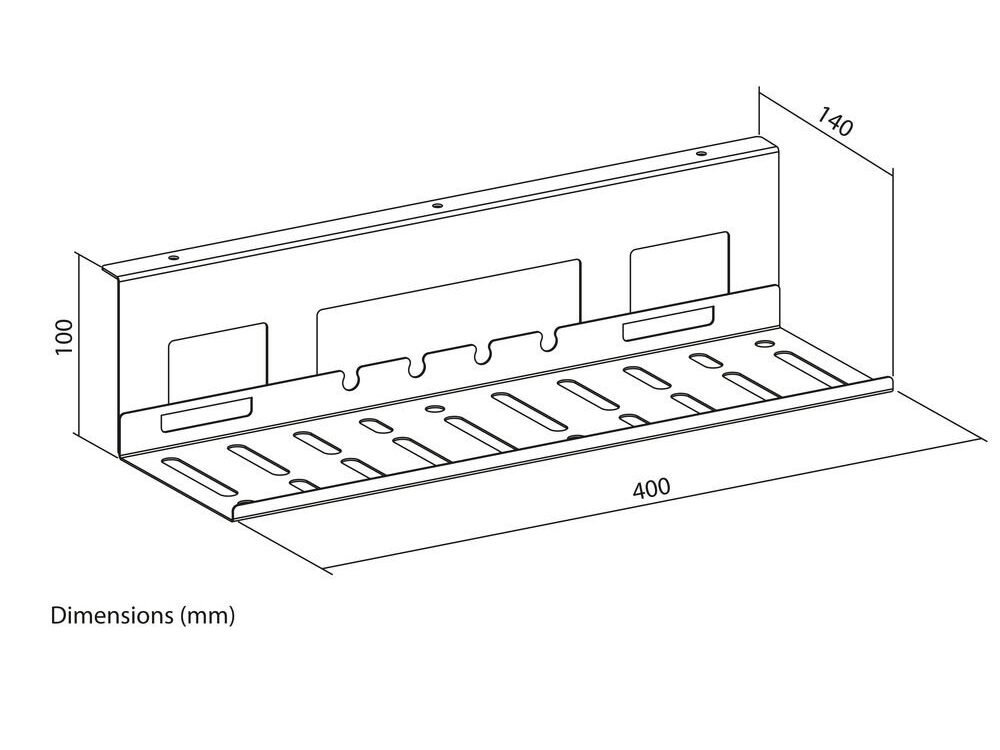 140

100

400

Dimensions (mm)