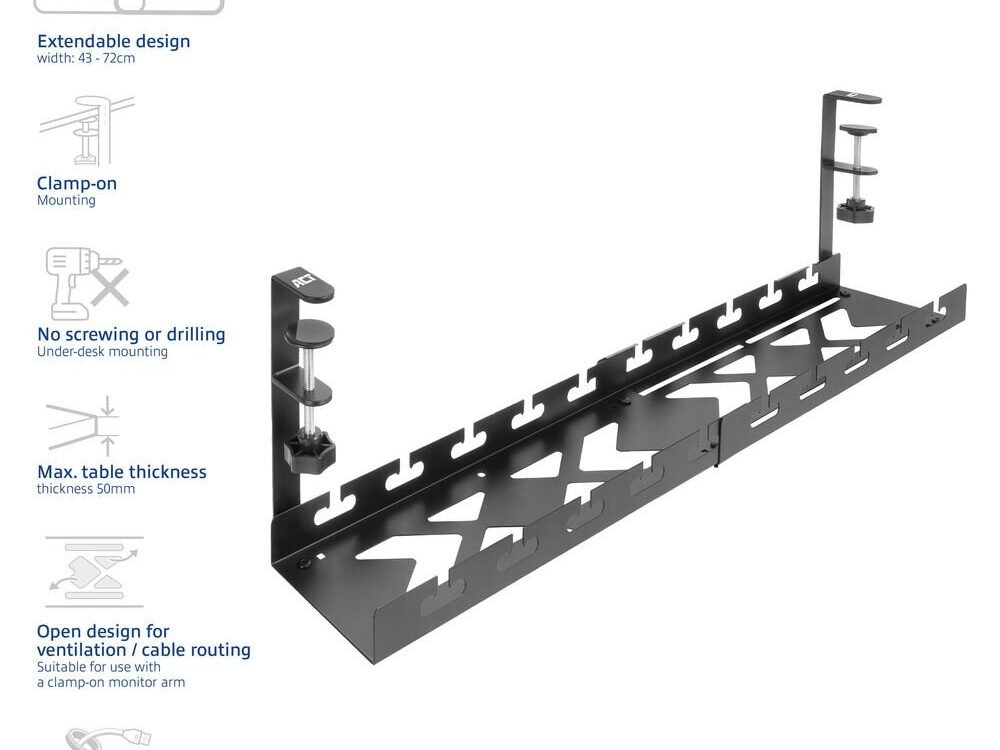 Extendable design
width: 43 - 72cm

Clamp-on
Mounting

No screwing or drilling
Under-desk mounting

Max. table thickness
thickness 50mm

Open design for ventilation / cable routing
Suitable for use with a clamp-on monitor arm

ACT