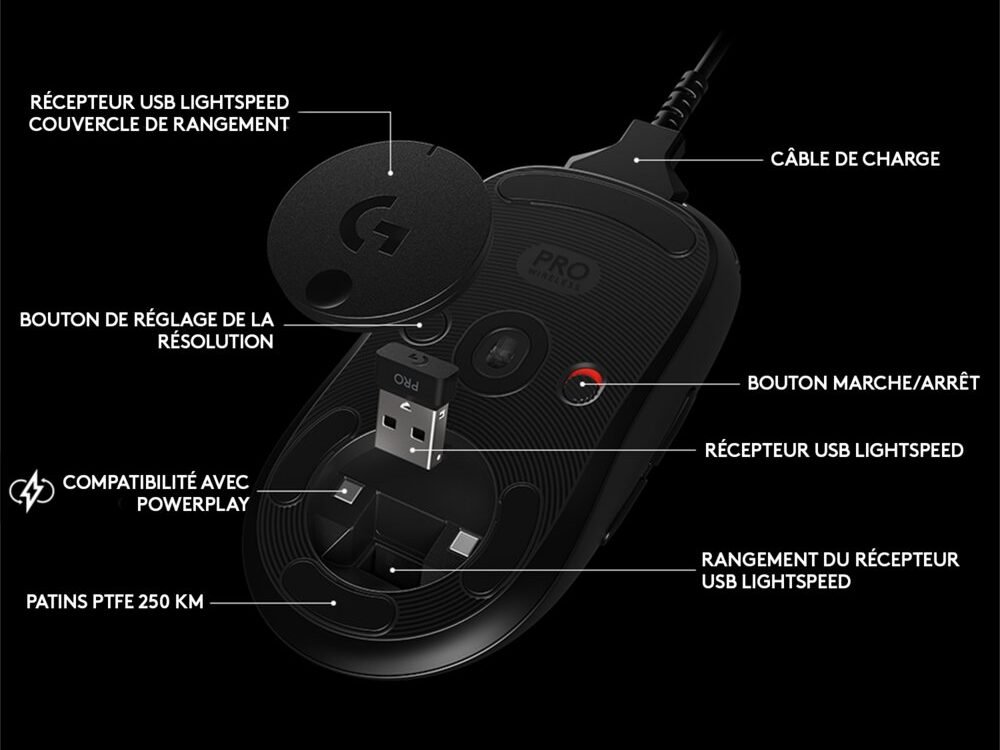 RÉCEPTEUR USB LIGHTSPEED
COUVERCLE DE RANGEMENT

CÂBLE DE CHARGE

PRO
WIRELESS

BOUTON DE RÉGLAGE DE LA RÉSOLUTION

PRO

BOUTON MARCHE/ARRÊT

RÉCEPTEUR USB LIGHTSPEED

COMPATIBILITÉ AVEC POWERPLAY

RANGEMENT DU RÉCEPTEUR USB LIGHTSPEED

PATINS PTFE 250 KM