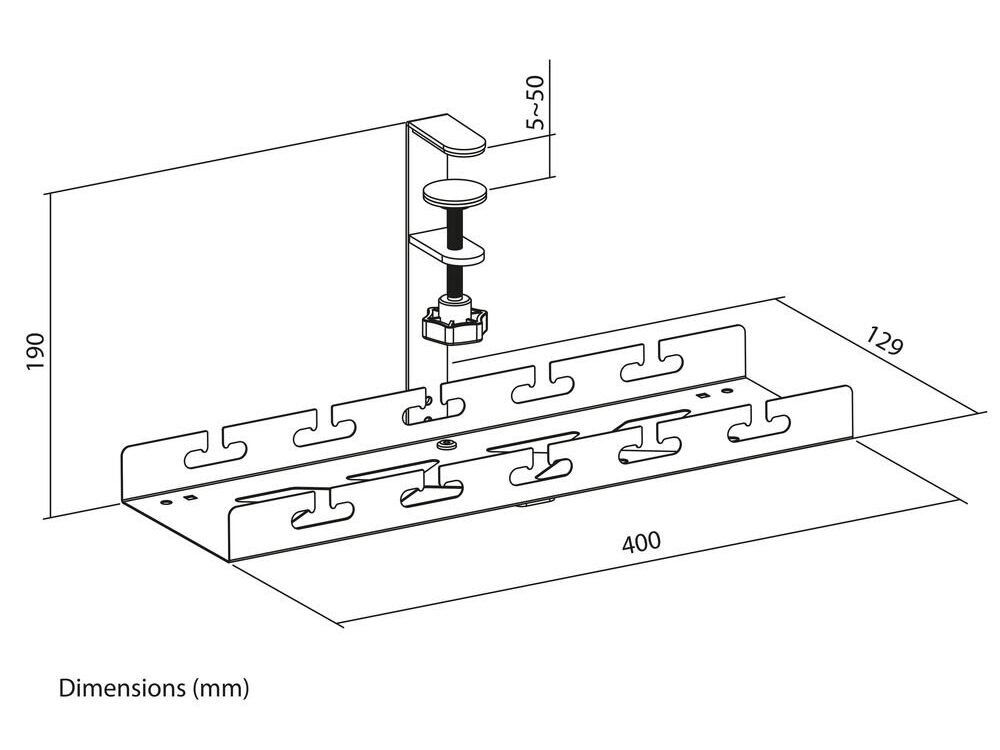 5~50

190

129

400

Dimensions (mm)