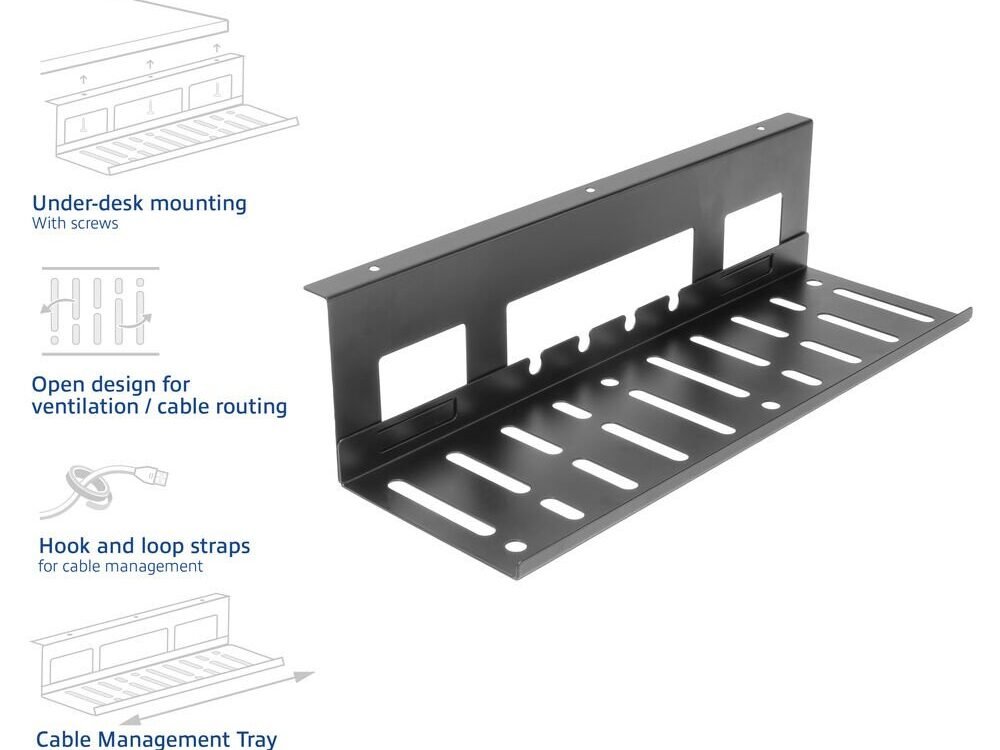 Under-desk mounting
With screws

Open design for ventilation / cable routing

Hook and loop straps
for cable management

Cable Management Tray