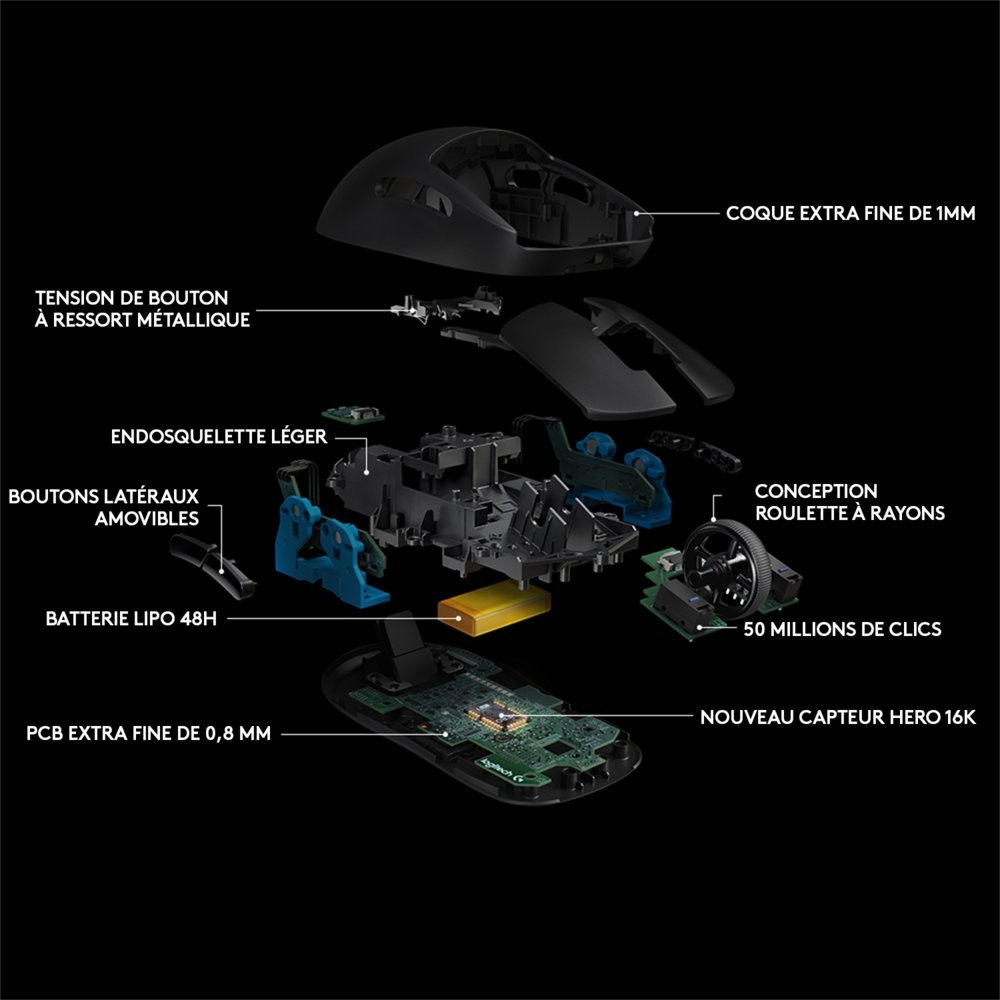 COQUE EXTRA FINE DE 1MM

TENSION DE BOUTON À RESSORT MÉTALLIQUE

ENDOSQUELETTE LÉGER

BOUTONS LATÉRAUX AMOVIBLES

CONCEPTION ROULETTE À RAYONS

BATTERIE LIPO 48H

50 MILLIONS DE CLICS

NOUVEAU CAPTEUR HERO 16K

PCB EXTRA FINE DE 0,8 MM

logitech G