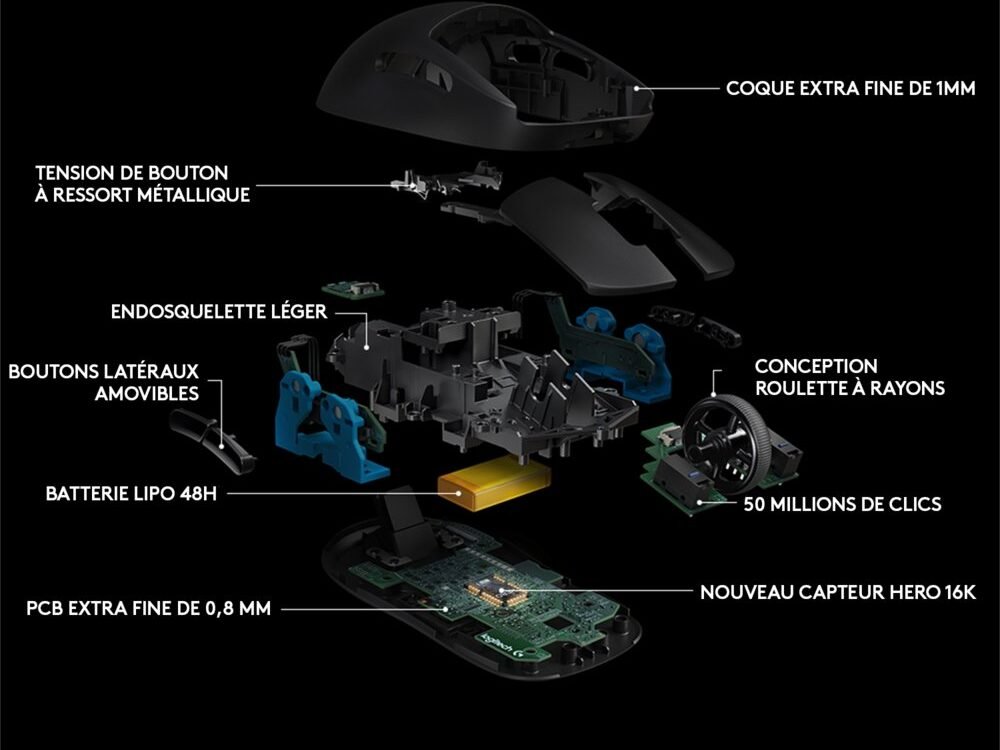 COQUE EXTRA FINE DE 1MM

TENSION DE BOUTON À RESSORT MÉTALLIQUE

ENDOSQUELETTE LÉGER

BOUTONS LATÉRAUX AMOVIBLES

CONCEPTION ROULETTE À RAYONS

BATTERIE LIPO 48H

50 MILLIONS DE CLICS

NOUVEAU CAPTEUR HERO 16K

PCB EXTRA FINE DE 0,8 MM

logitech G