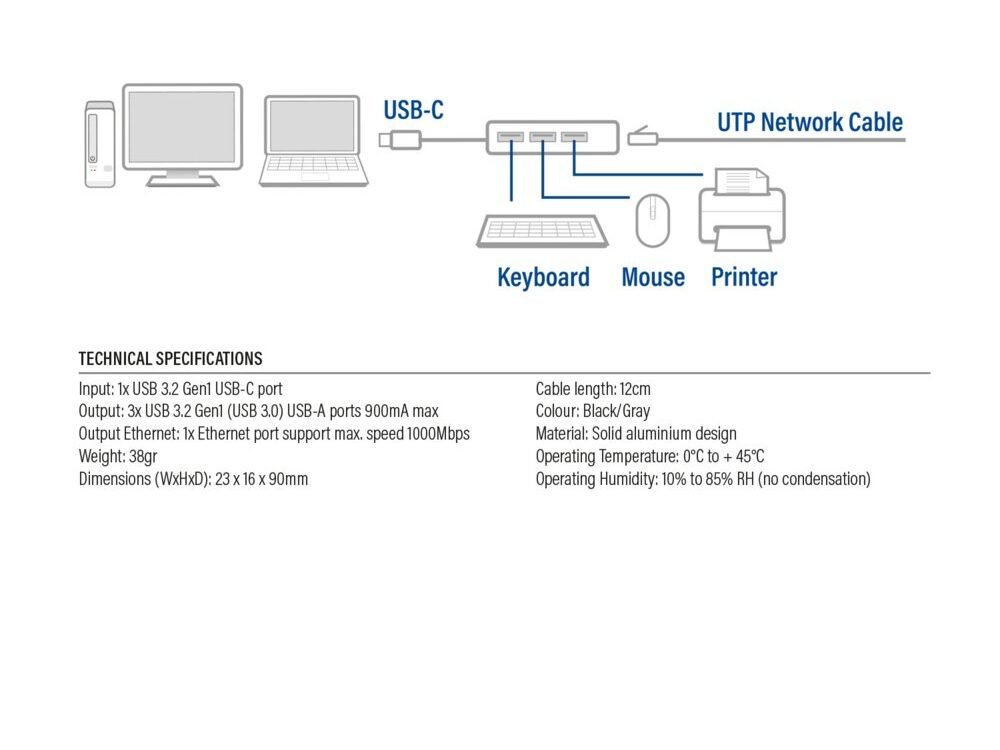 USB-C
UTP Network Cable
Keyboard
Mouse
Printer

TECHNICAL SPECIFICATIONS

Input: 1x USB 3.2 Gen1 USB-C port
Output: 3x USB 3.2 Gen1 (USB 3.0) USB-A ports 900mA max
Output Ethernet: 1x Ethernet port support max. speed 1000Mbps
Weight: 38gr
Dimensions (WxHxD): 23 x 16 x 90mm

Cable length: 12cm
Colour: Black/Gray
Material: Solid aluminium design
Operating Temperature: 0°C to + 45°C
Operating Humidity: 10% to 85% RH (no condensation)